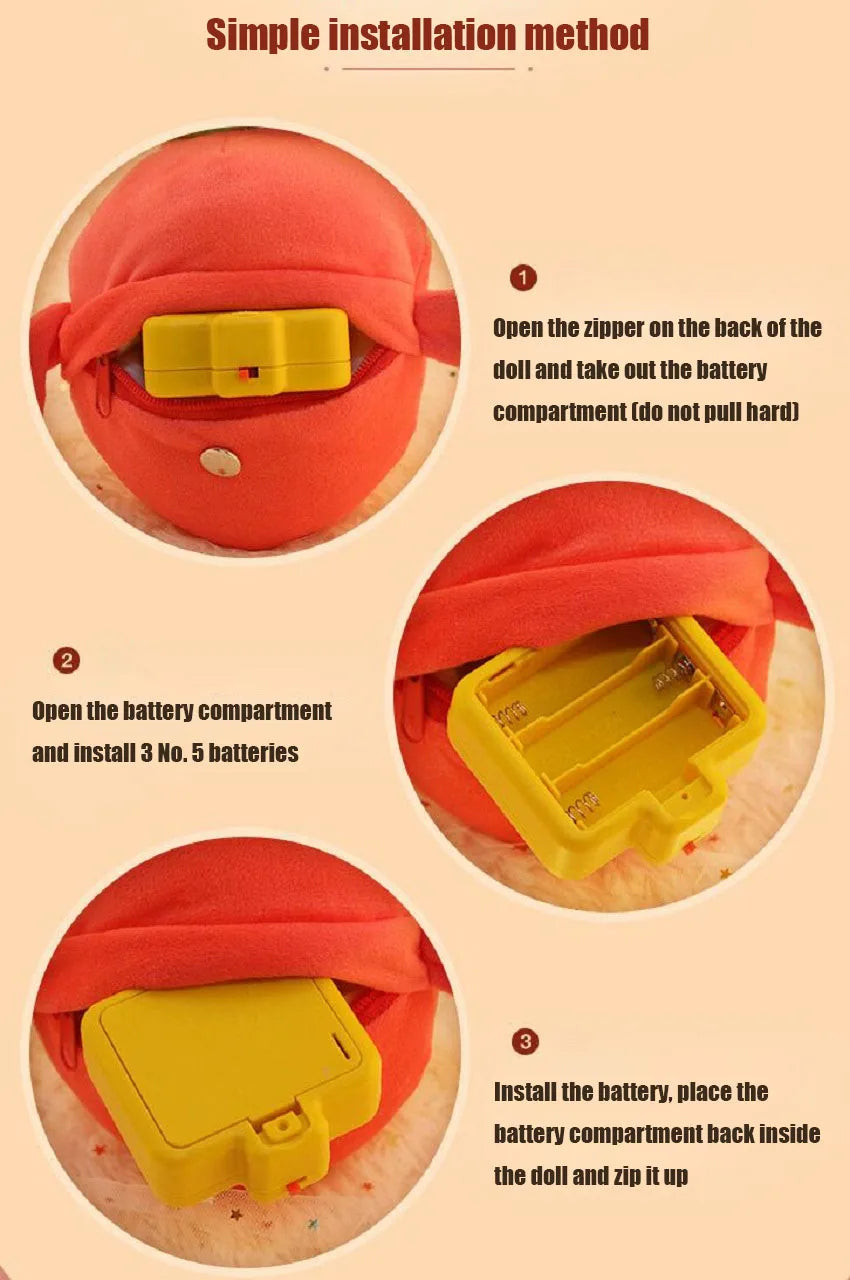 Simple installation method

1

Open the zipper on the back of the doll and take out the battery compartment (do not pull hard)

2

Open the battery compartment and install 3 No. 5 batteries

3

Install the battery, place the battery compartment back inside the doll and zip it up